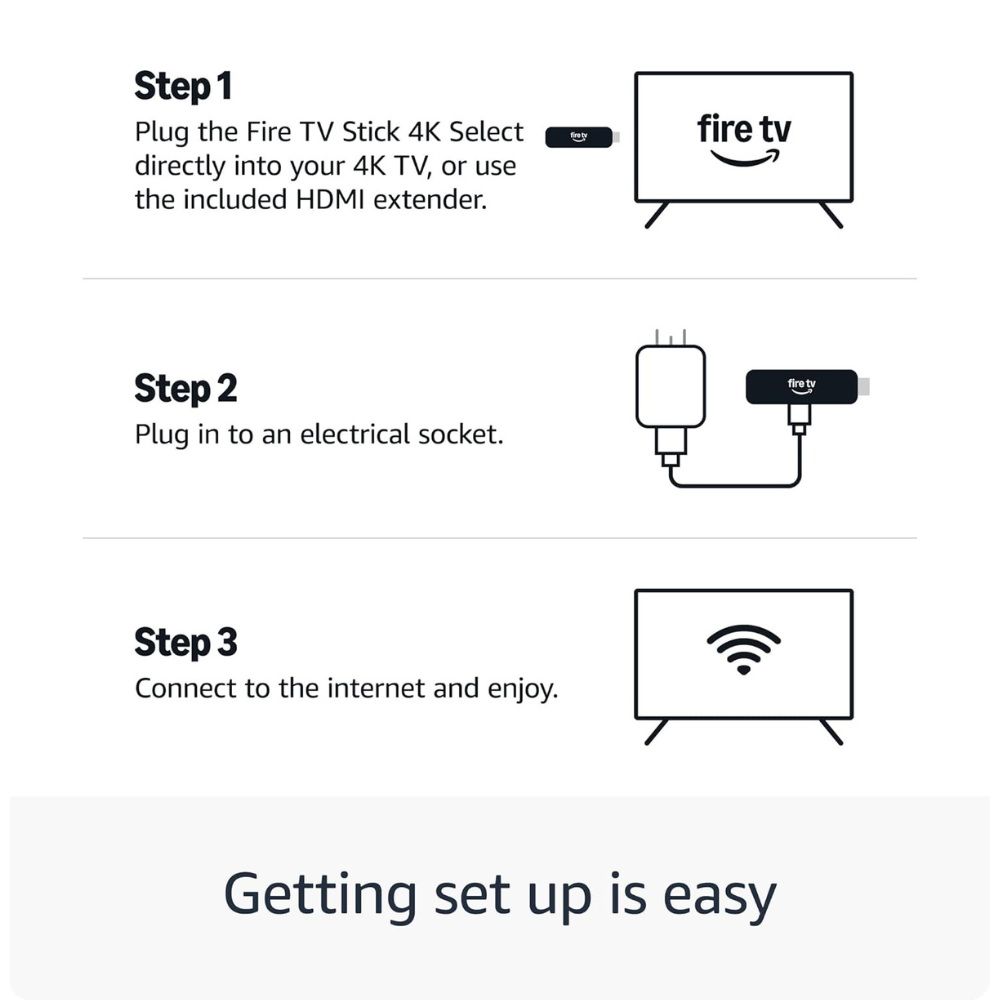 Step 1
Plug the Fire TV Stick 4K Select directly into your 4K TV, or use the included HDMI extender.

fire tv

fire tv

Step 2
Plug in to an electrical socket.

fire tv

Step 3
Connect to the internet and enjoy.

Getting set up is easy